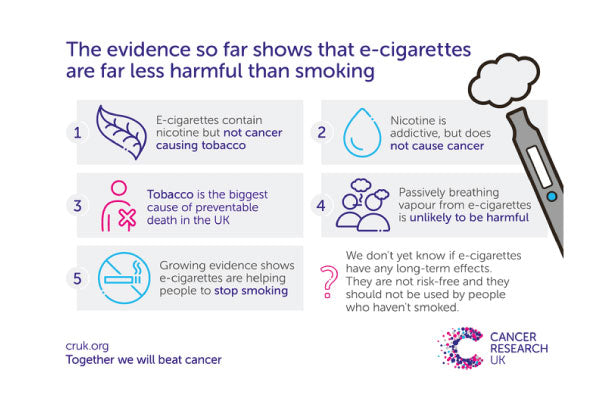 The evidence so far shows that e-cigarettes are far less harmful than smoking

1 E-cigarettes contain nicotine but not cancer causing tobacco

2 Nicotine is addictive, but does not cause cancer

3 Tobacco is the biggest cause of preventable death in the UK

4 Passively breathing vapour from e-cigarettes is unlikely to be harmful

5 Growing evidence shows e-cigarettes are helping people to stop smoking

? We don't yet know if e-cigarettes have any long-term effects. They are not risk-free and they should not be used by people who haven't smoked.

cruk.org
Together we will beat cancer

CANCER RESEARCH UK